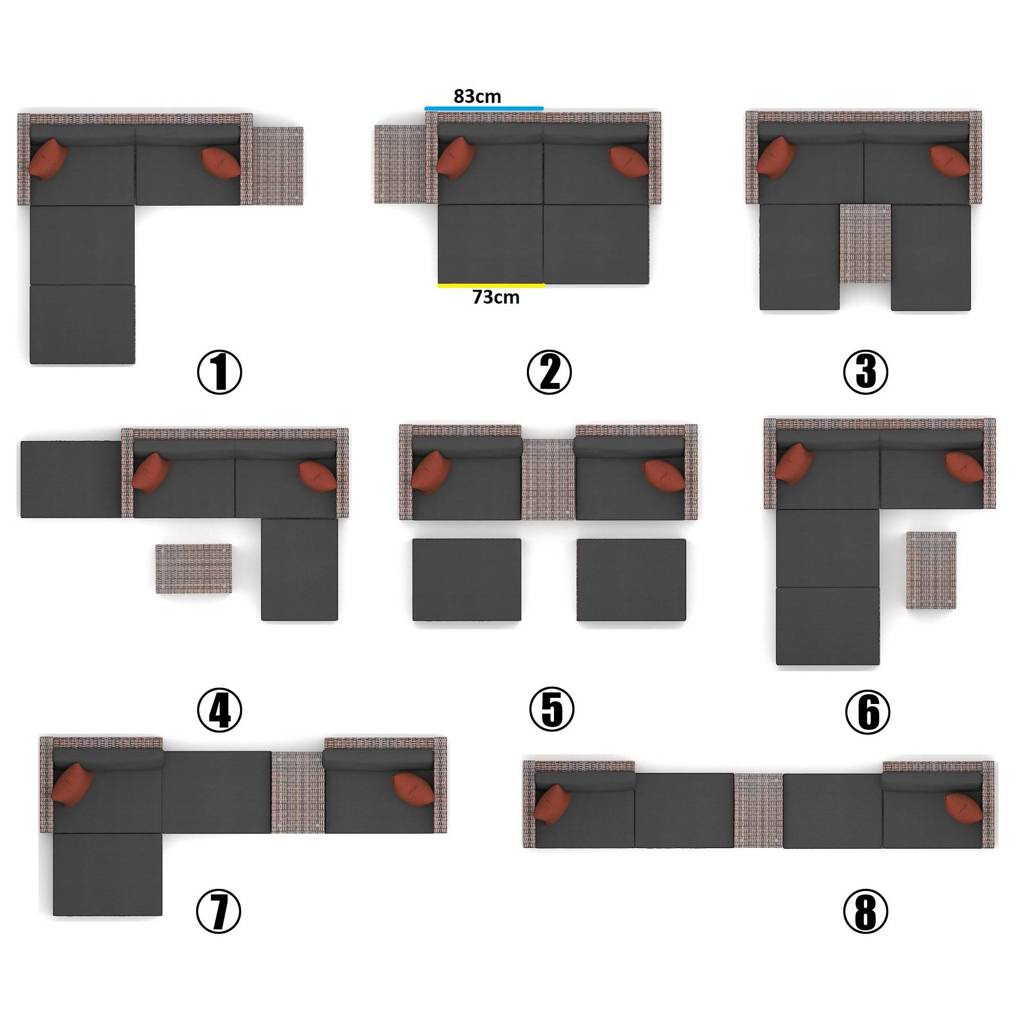 83cm
73cm
①
②
③
④
⑤
⑥
⑦
⑧